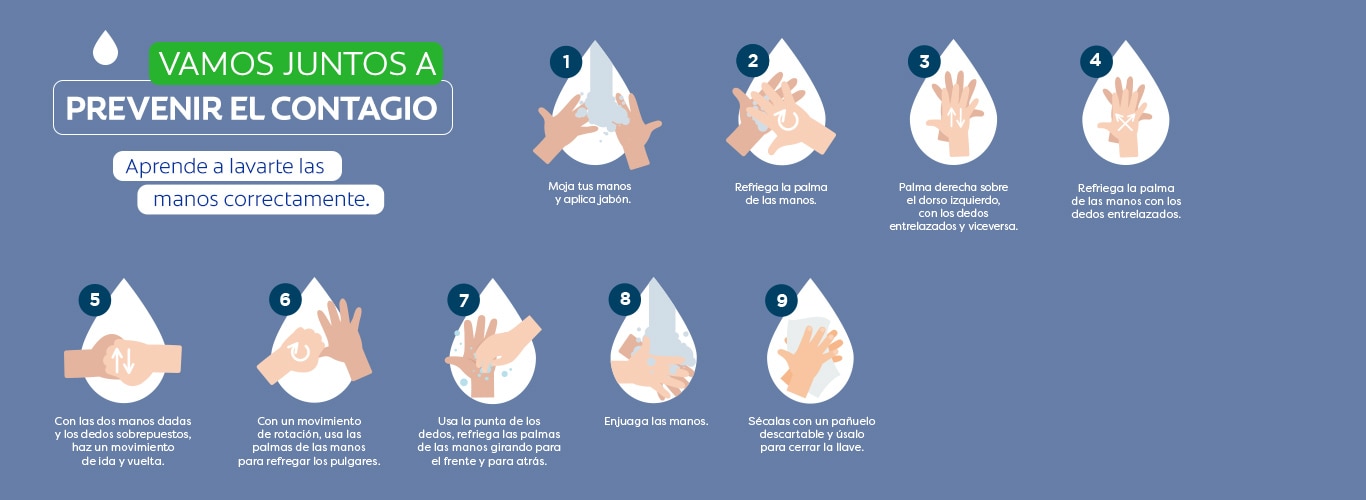 VAMOS JUNTOS A
PREVENIR EL CONTAGIO

Aprende a lavarte las manos correctamente.

1
Moja tus manos y aplica jabón.

2
Refriega la palma de las manos.

3
Palma derecha sobre el dorso izquierdo, con los dedos entrelazados y viceversa.

4
Refriega la palma de las manos con los dedos entrelazados.

5
Con las dos manos dadas y los dedos sobrepuestos, haz un movimiento de ida y vuelta.

6
Con un movimiento de rotación, usa las palmas de las manos para refregar los pulgares.

7
Usa la punta de los dedos, refriega las palmas de las manos girando para el frente y para atrás.

8
Enjuaga las manos.

9
Sécalas con un pañuelo descartable y úsalo para cerrar la llave.